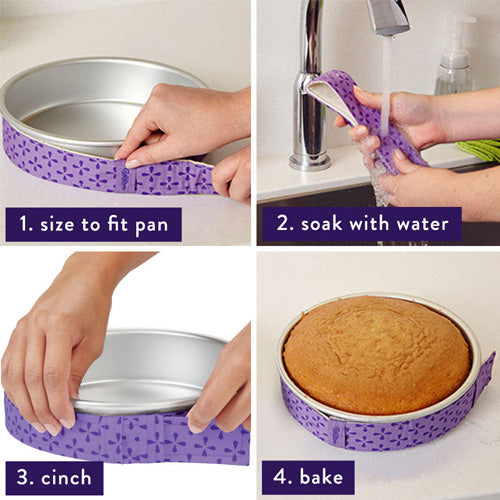 1. size to fit pan

2. soak with water

3. cinch

4. bake